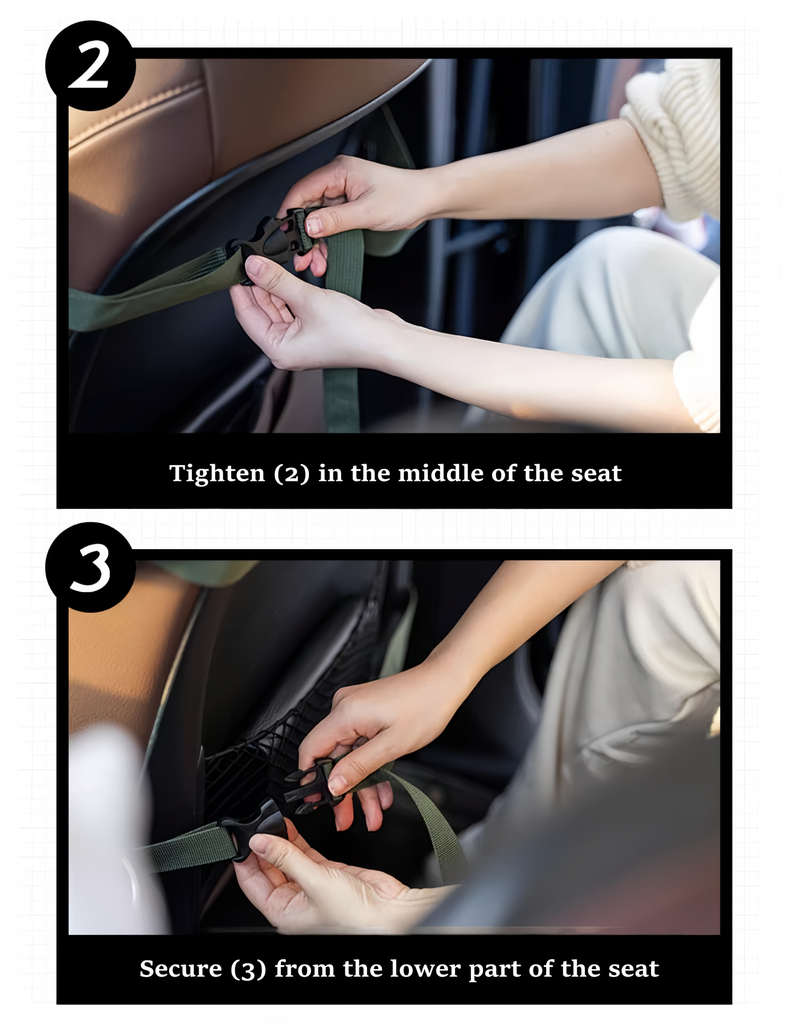 2

Tighten (2) in the middle of the seat

3

Secure (3) from the lower part of the seat