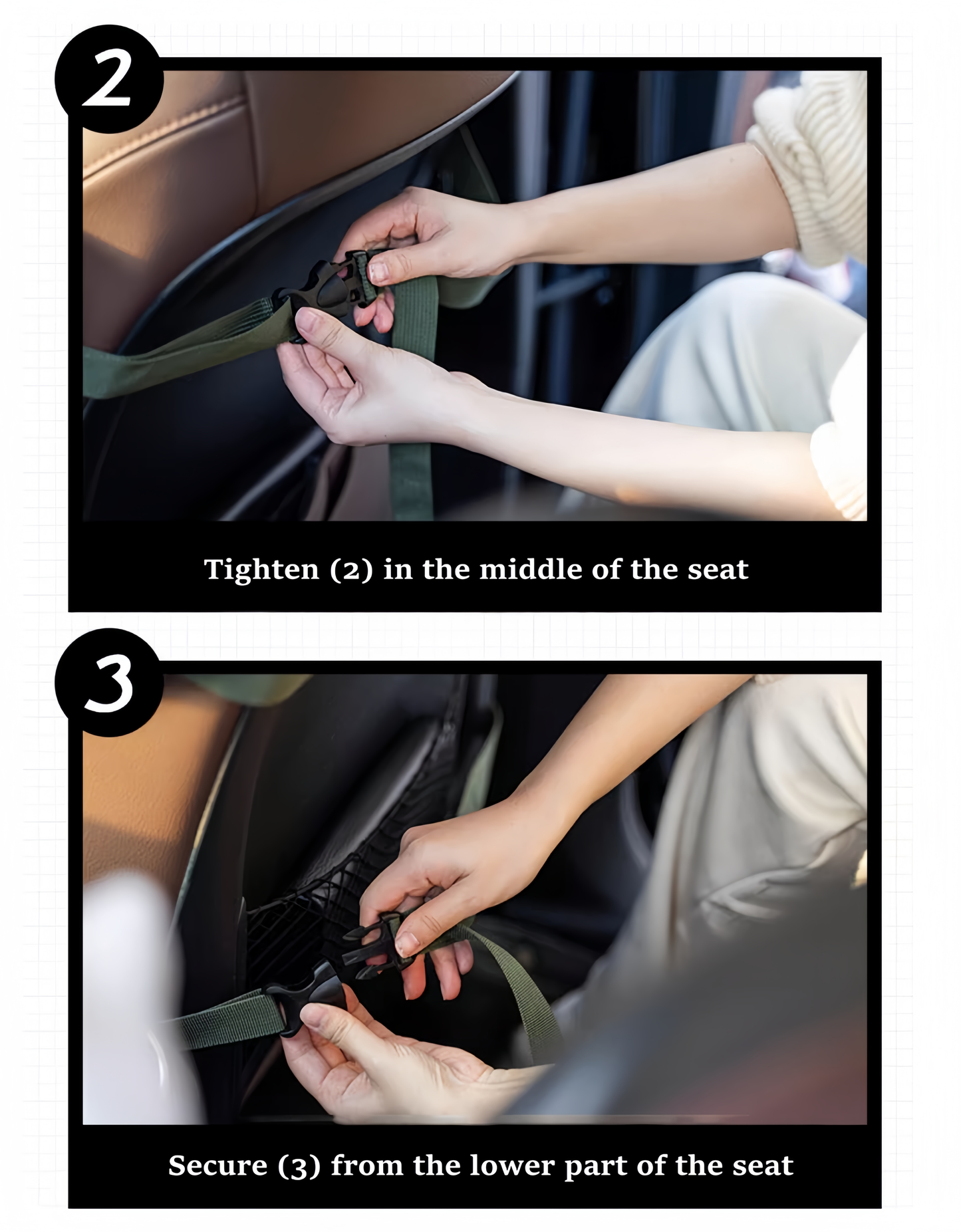 2

Tighten (2) in the middle of the seat

3

Secure (3) from the lower part of the seat