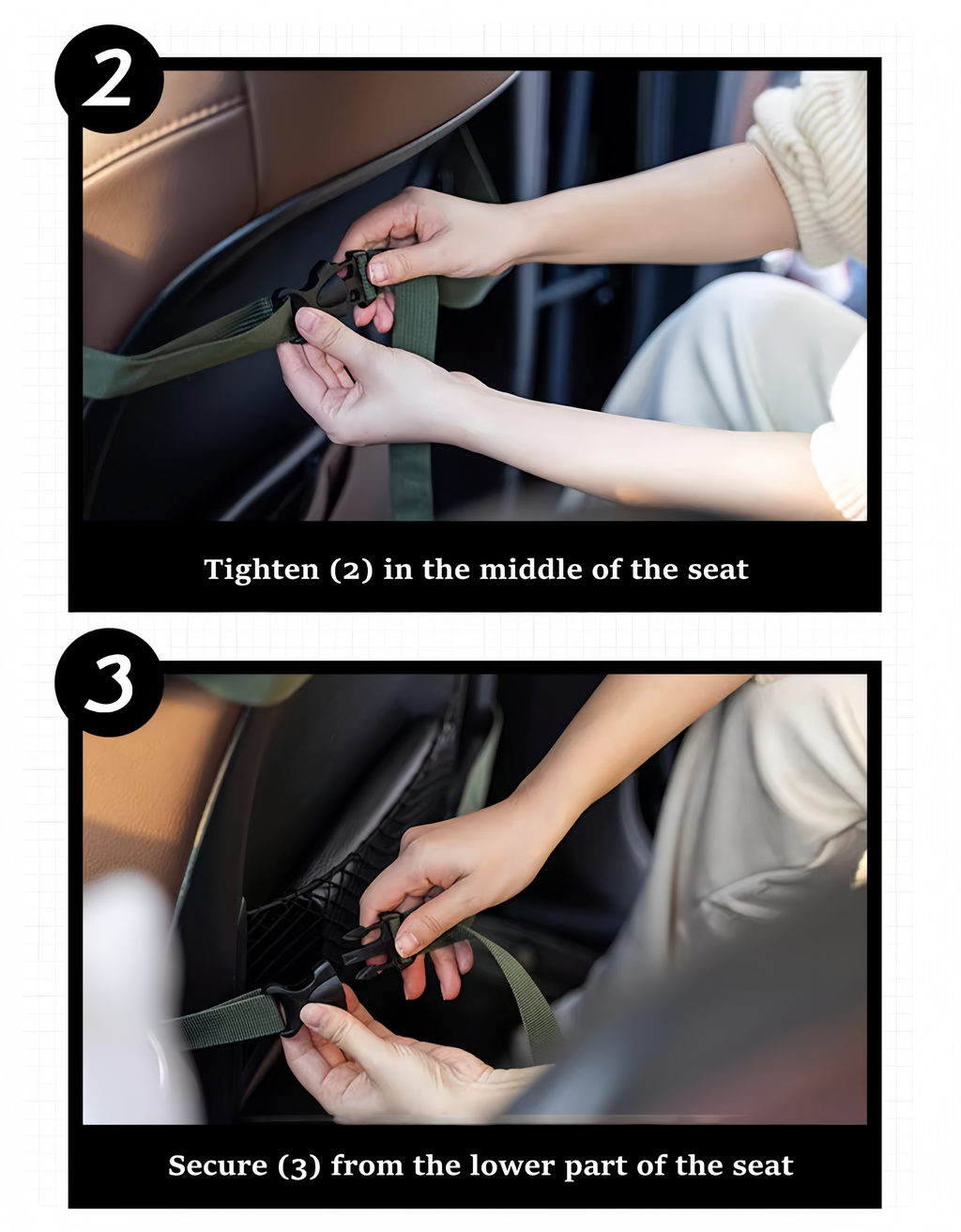 2

Tighten (2) in the middle of the seat

3

Secure (3) from the lower part of the seat