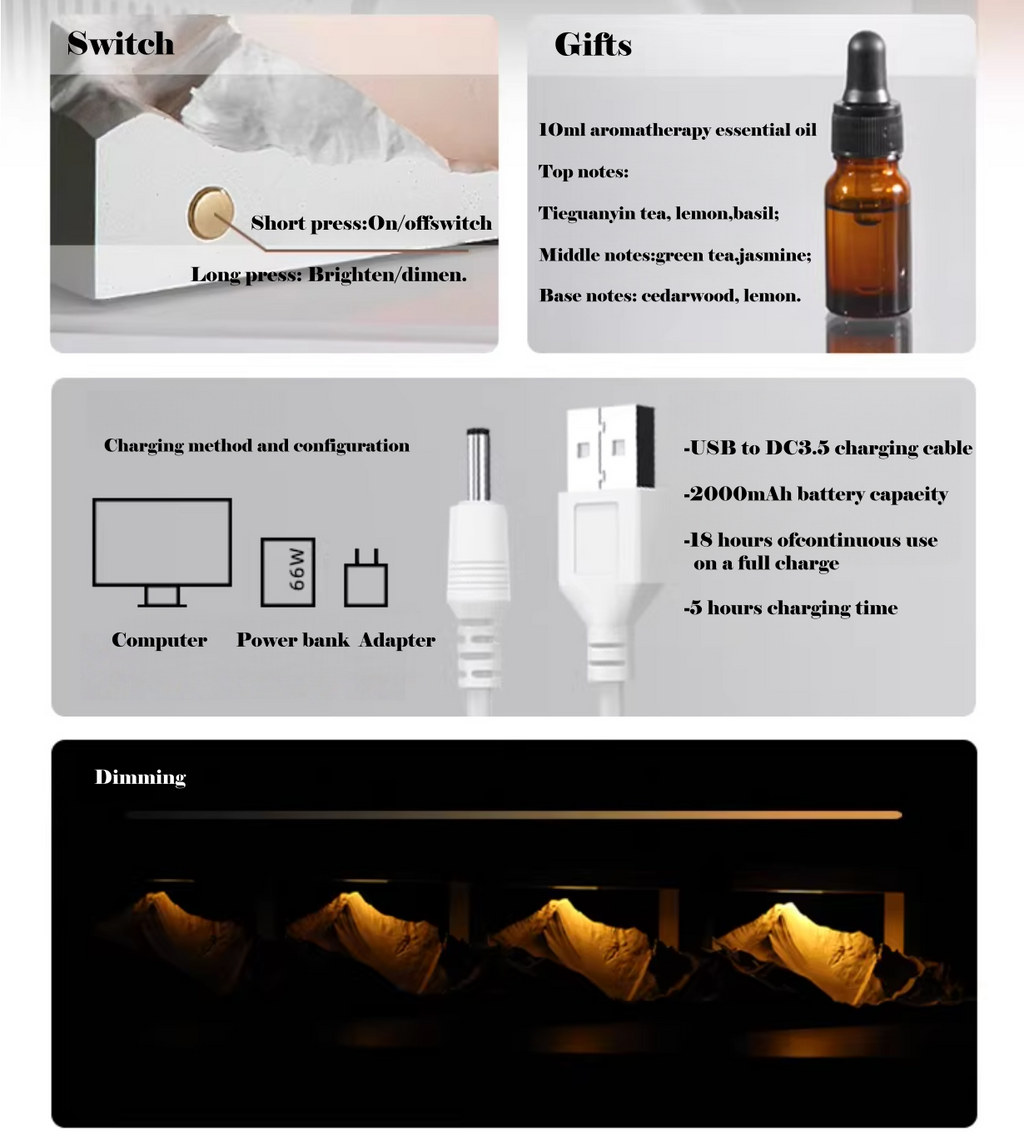 Switch

Short press:On/offswitch

Long press: Brighten/dimen.

Gifts

10ml aromatherapy essential oil

Top notes:

Tieguanyin tea, lemon,basil;

Middle notes:green tea,jasmine;

Base notes: cedarwood, lemon.

Charging method and configuration

66W

Computer Power bank Adapter

-USB to DC3.5 charging cable

-2000mAh battery capacity

-18 hours ofcontinuous use on a full charge

-5 hours charging time

Dimming