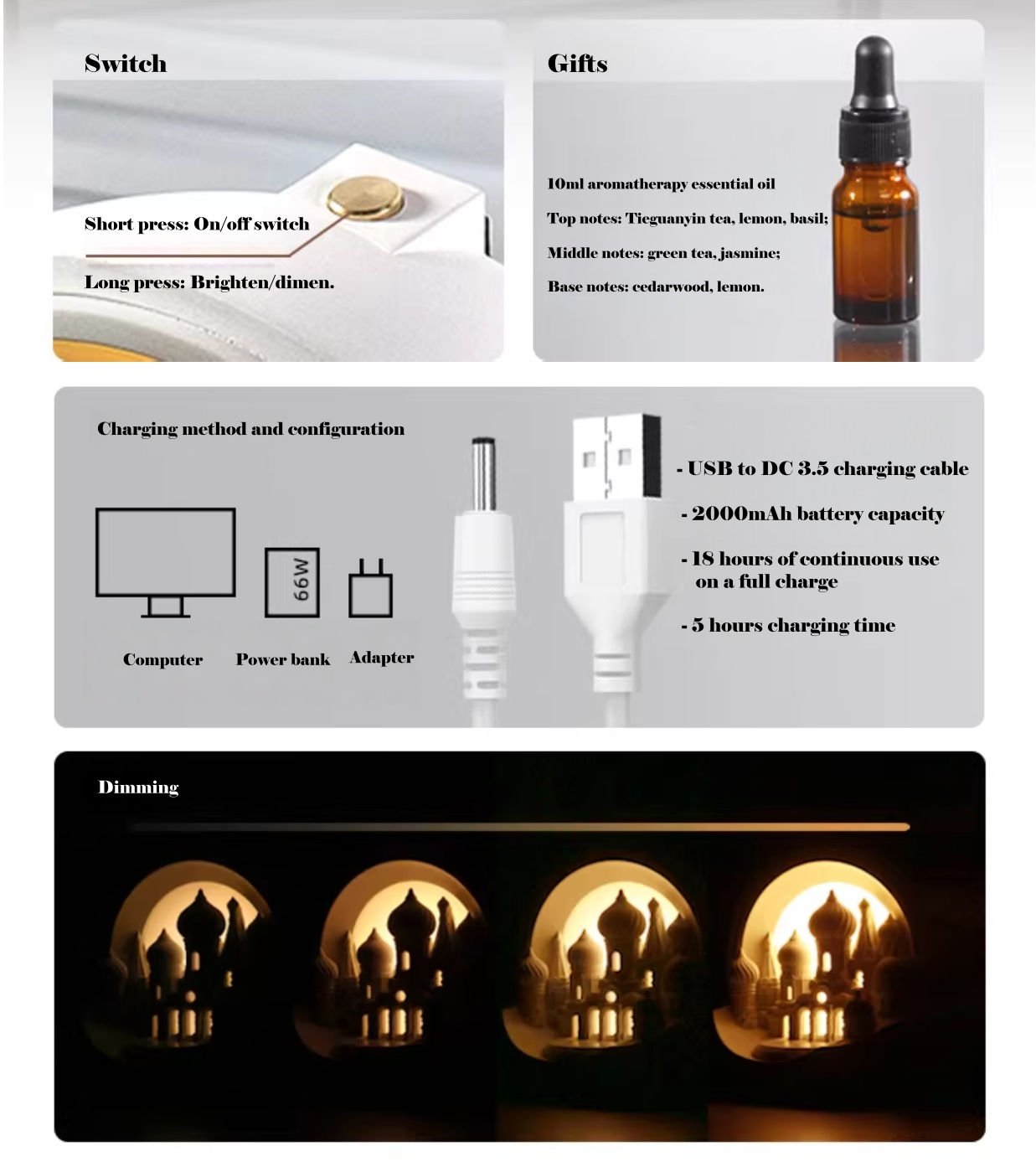 Switch

Short press: On/off switch

Long press: Brighten/dimen.

Gifts

10ml aromatherapy essential oil

Top notes: Tieguanyin tea, lemon, basil;

Middle notes: green tea, jasmine;

Base notes: cedarwood, lemon.

Charging method and configuration

66W

Computer Power bank Adapter

- USB to DC 3.5 charging cable

- 2000mAh battery capacity

- 18 hours of continuous use on a full charge

- 5 hours charging time

Dimming