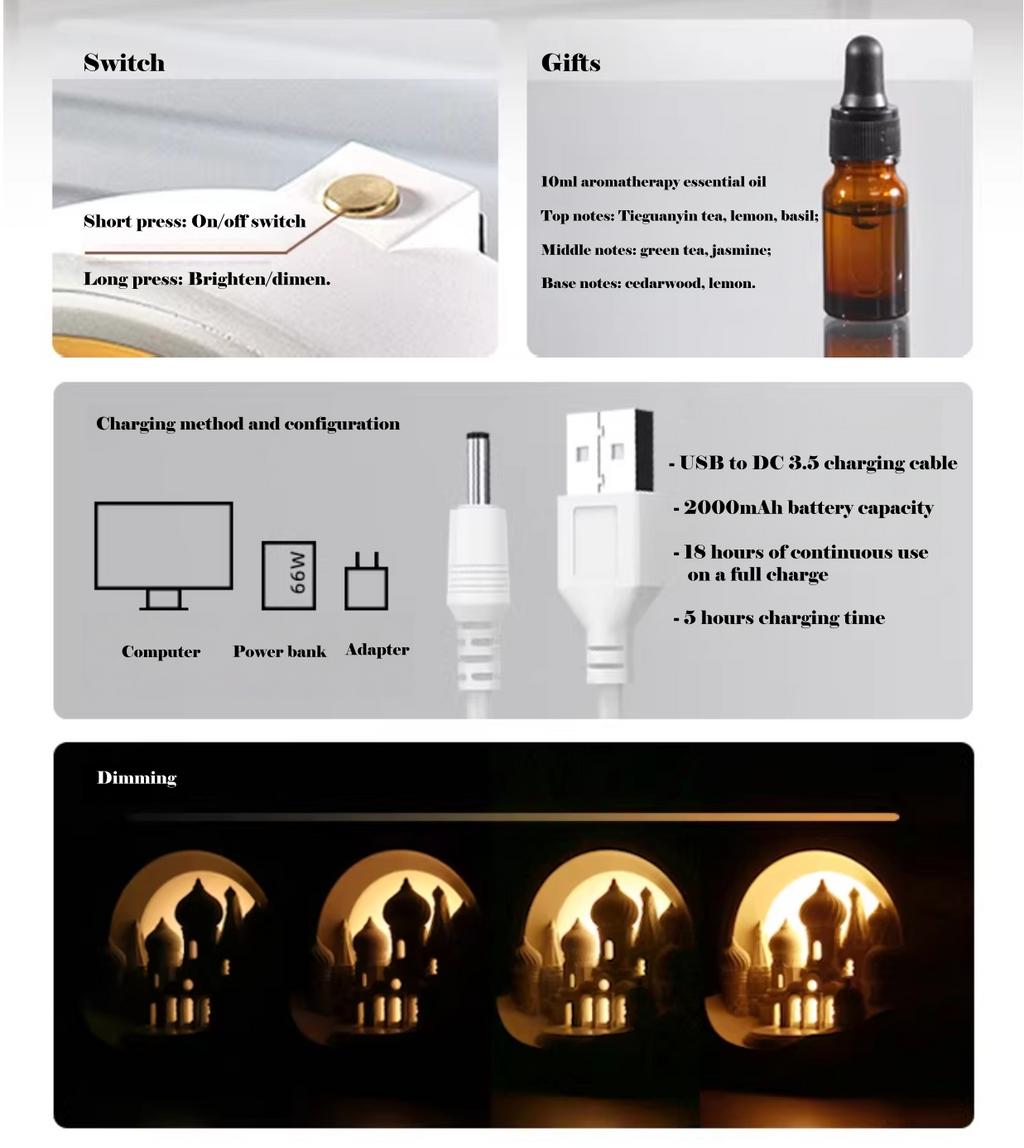 Switch

Short press: On/off switch

Long press: Brighten/dimen.

Gifts

10ml aromatherapy essential oil

Top notes: Tieguanyin tea, lemon, basil;

Middle notes: green tea, jasmine;

Base notes: cedarwood, lemon.

Charging method and configuration

66W

Computer Power bank Adapter

- USB to DC 3.5 charging cable

- 2000mAh battery capacity

- 18 hours of continuous use on a full charge

- 5 hours charging time

Dimming