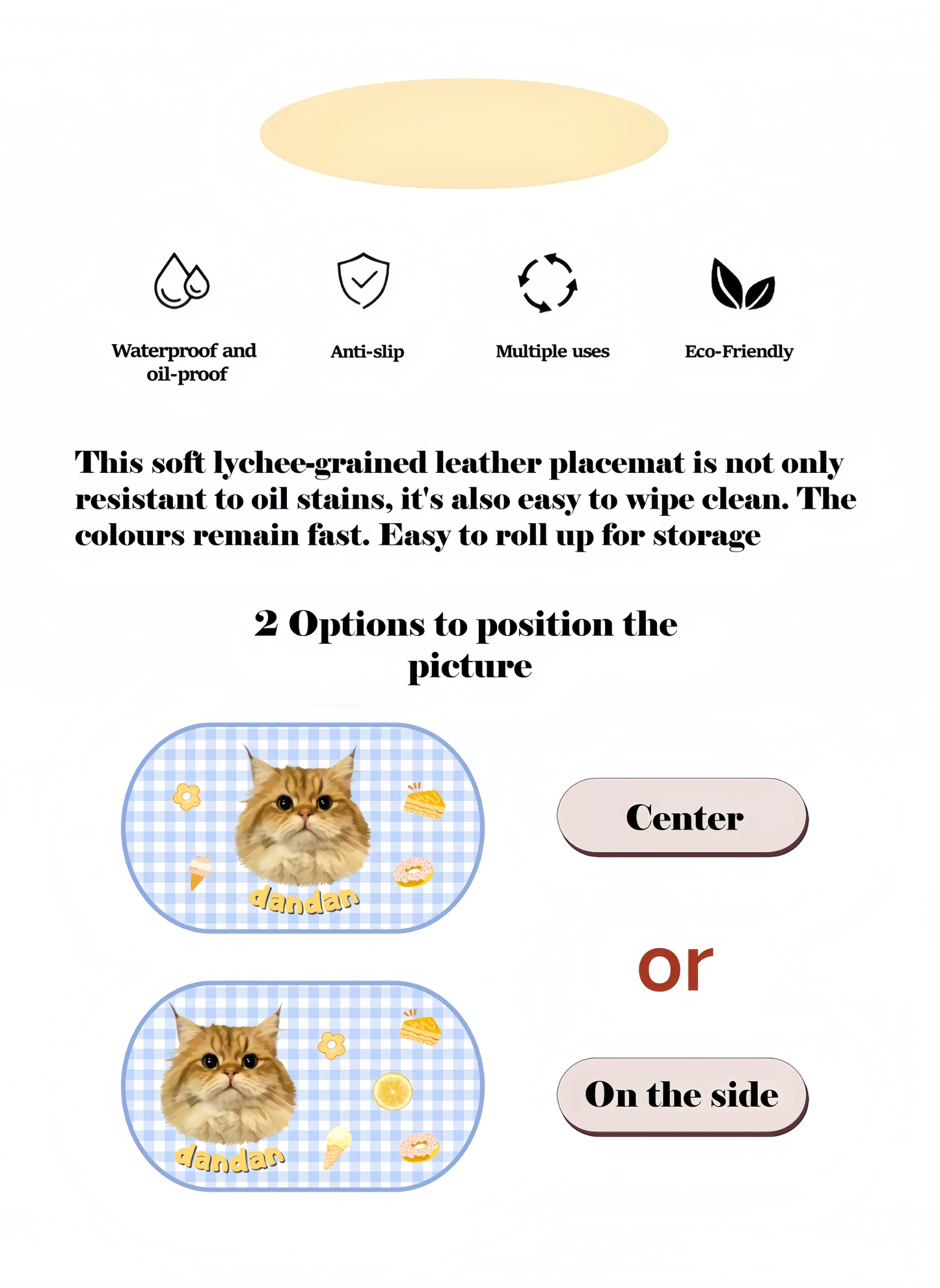 Waterproof and oil-proof

Anti-slip

Multiple uses

Eco-Friendly

This soft lychee-grained leather placemat is not only resistant to oil stains, it's also easy to wipe clean. The colours remain fast. Easy to roll up for storage

2 Options to position the picture

dandan

Center

or

dandan

On the side